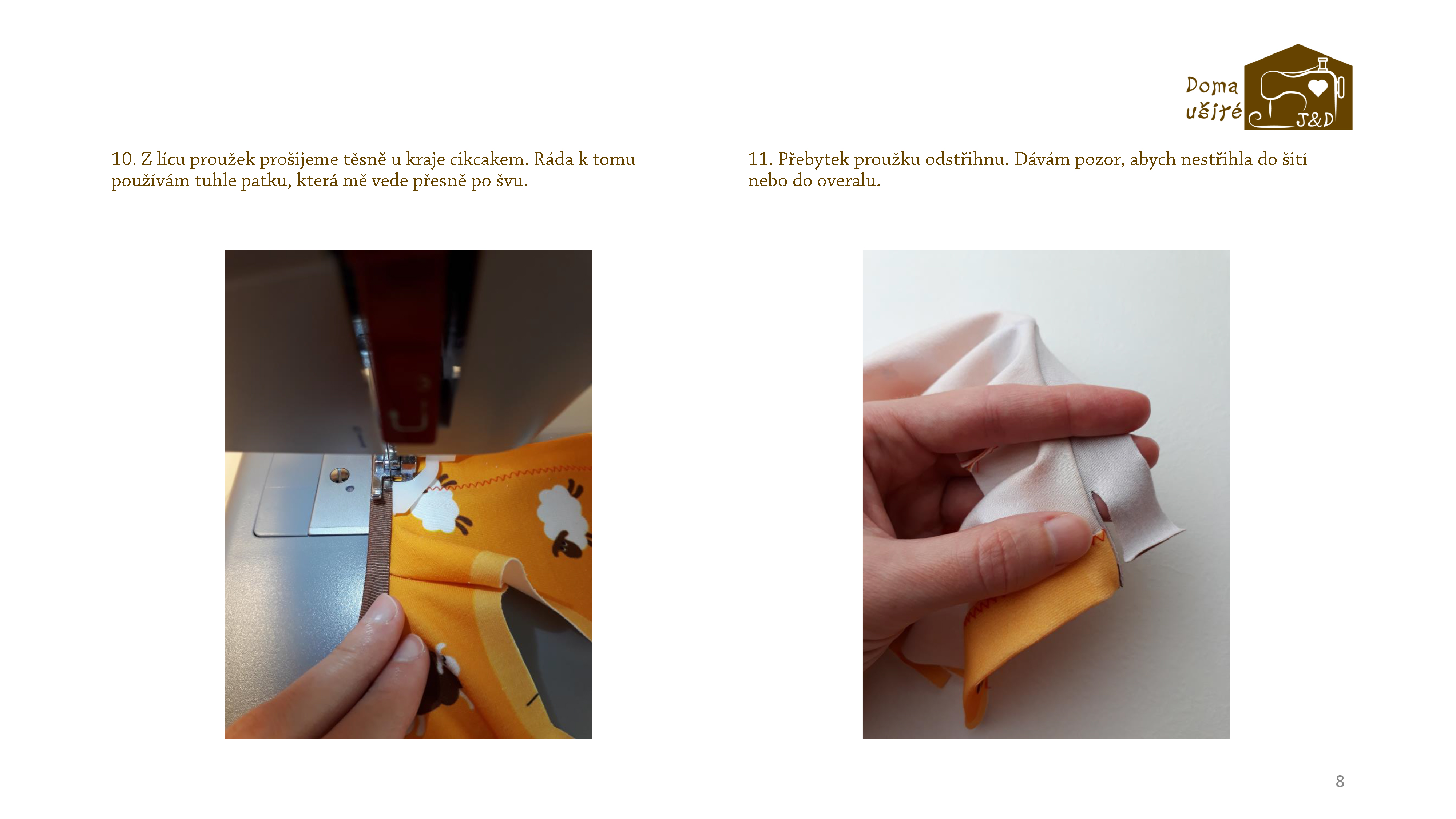 Doma ušité J&D

10. Z lícu proužek prošijeme těsně u kraje cikcakem. Ráda k tomu používám tuhle patku, která mě vede přesně po švu.

11. Přebytek proužku odstřihnu. Dávám pozor, abych nestřihla do šití nebo do overalu.

8